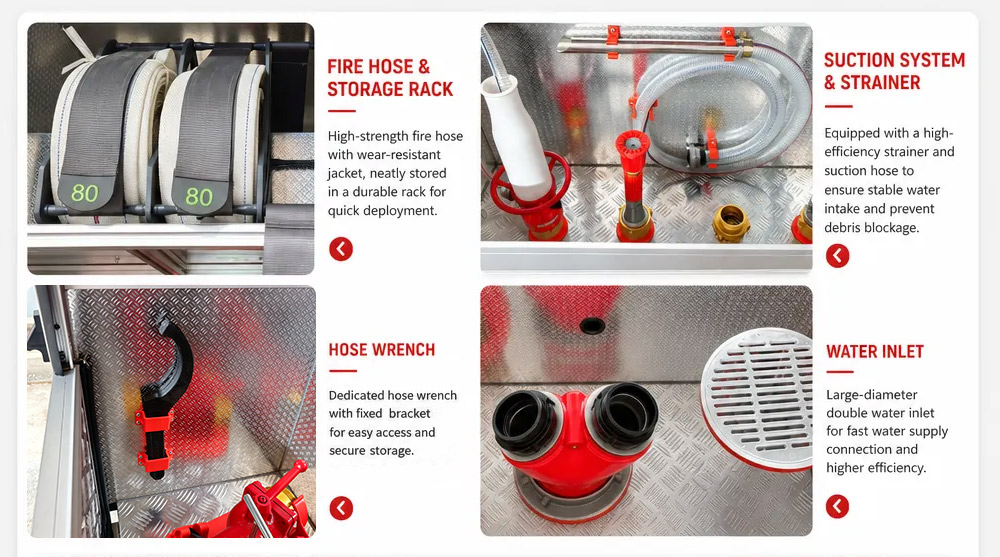 80

80

FIRE HOSE & STORAGE RACK

High-strength fire hose with wear-resistant jacket, neatly stored in a durable rack for quick deployment.

SUCTION SYSTEM & STRAINER

Equipped with a high-efficiency strainer and suction hose to ensure stable water intake and prevent debris blockage.

HOSE WRENCH

Dedicated hose wrench with fixed bracket for easy access and secure storage.

WATER INLET

Large-diameter double water inlet for fast water supply connection and higher efficiency.